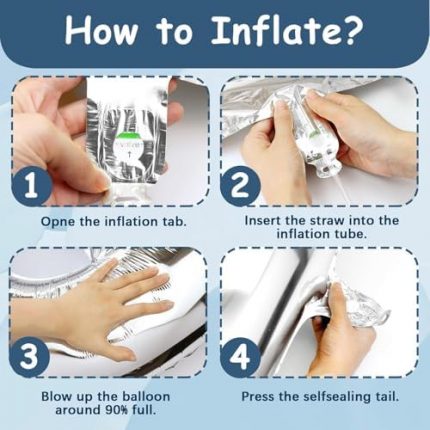 How to Inflate?

1

Opne the inflation tab.

2

Insert the straw into the inflation tube.

3

Blow up the balloon around 90% full.

4

Press the selfsealing tail.