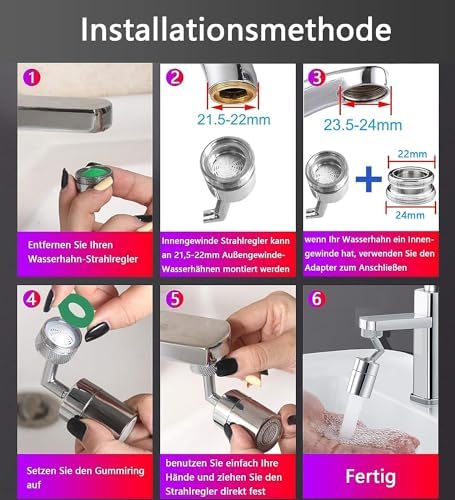 Installationsmethode

1

Entfernen Sie Ihren Wasserhahn-Strahlregler

2

21.5-22mm

Innengewinde Strahlregler kann an 21,5-22mm Außengewinde-Wasserhähnen montiert werden

3

23.5-24mm

22mm

24mm

wenn Ihr Wasserhahn ein Innengewinde hat, verwenden Sie den Adapter zum Anschließen

4

Setzen Sie den Gummiring auf

5

benutzen Sie einfach Ihre Hände und ziehen Sie den Strahlregler direkt fest

6

Fertig