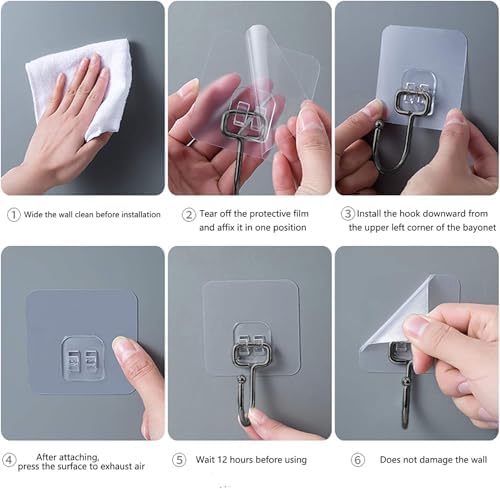 ① Wide the wall clean before installation

② Tear off the protective film and affix it in one position

③ Install the hook downward from the upper left corner of the bayonet

④ After attaching, press the surface to exhaust air

⑤ Wait 12 hours before using

⑥ Does not damage the wall