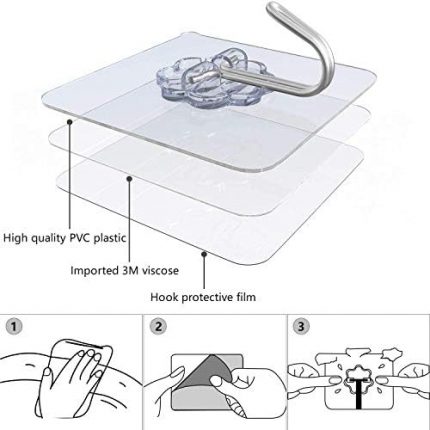 High quality PVC plastic

Imported 3M viscose

Hook protective film

1

2

3